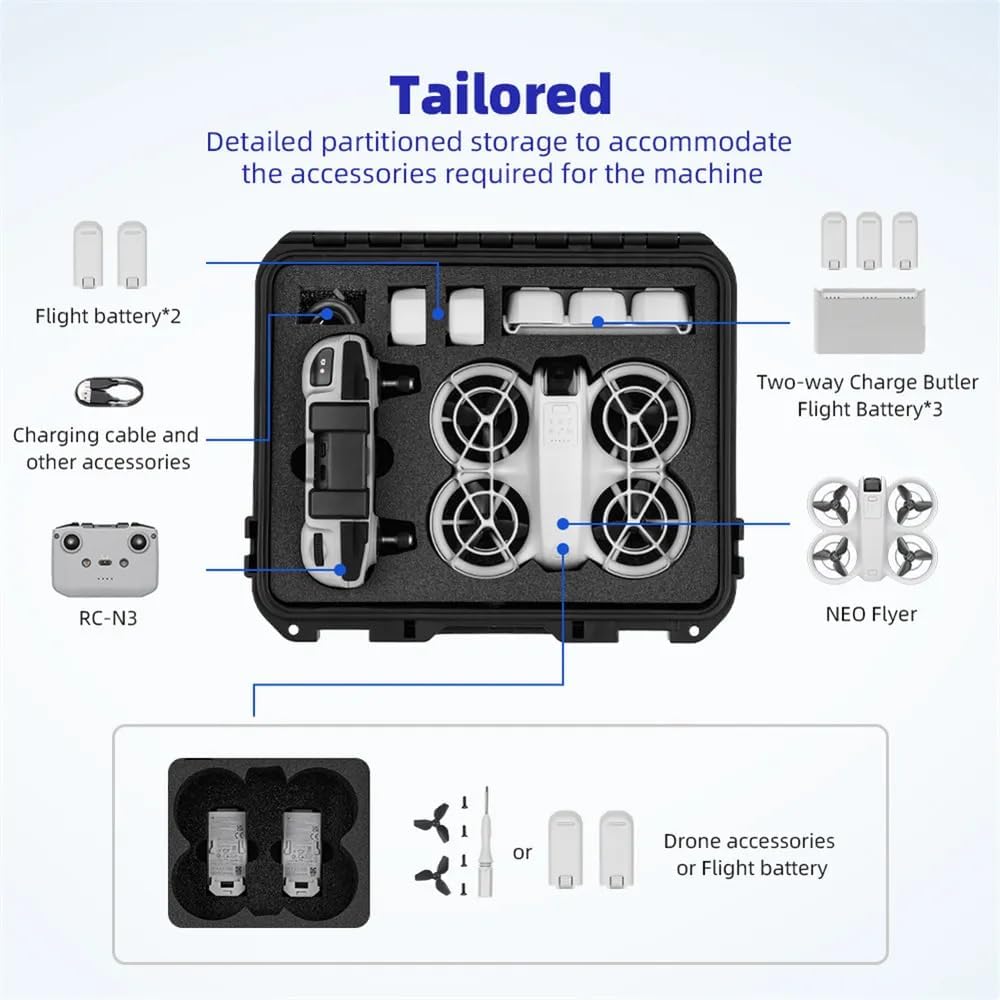 Tailored

Detailed partitioned storage to accommodate the accessories required for the machine

Flight battery*2

Charging cable and other accessories

RC-N3

Two-way Charge Butler Flight Battery*3

NEO Flyer

or

Drone accessories or Flight battery