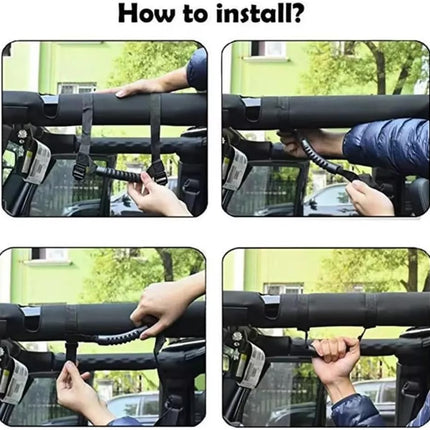 How to install?