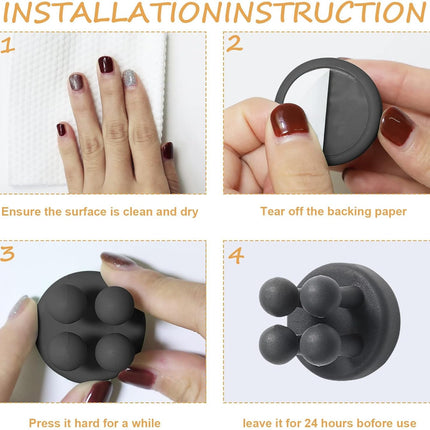 INSTALLATIONINSTRUCTION

1

Ensure the surface is clean and dry

2

Tear off the backing paper

3

Press it hard for a while

4

leave it for 24 hours bofore use