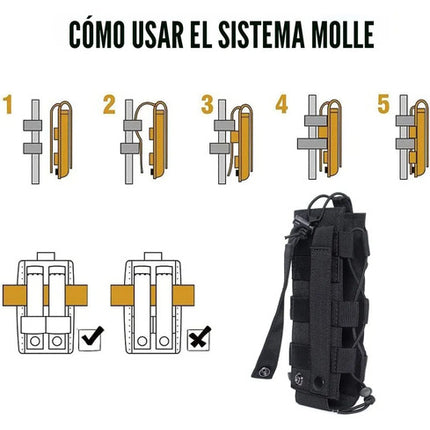 CÓMO USAR EL SISTEMA MOLLE

1

2

3

4

5