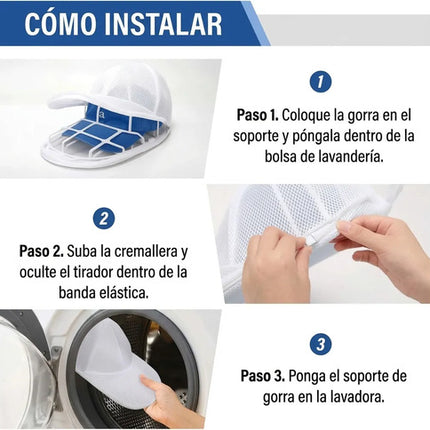 CÓMO INSTALAR

1

Paso 1. Coloque la gorra en el soporte y póngala dentro de la bolsa de lavandería.

2

Paso 2. Suba la cremallera y oculte el tirador dentro de la banda elástica.

3

Paso 3. Ponga el soporte de gorra en la lavadora.