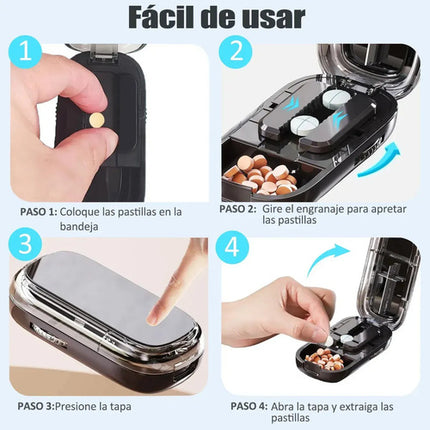 Fácil de usar

1

PASO 1: Coloque las pastillas en la bandeja

2

PASO 2: Gire el engranaje para apretar las pastillas

3

PASO 3:Presione la tapa

4

PASO 4: Abra la tapa y extraiga las pastillas