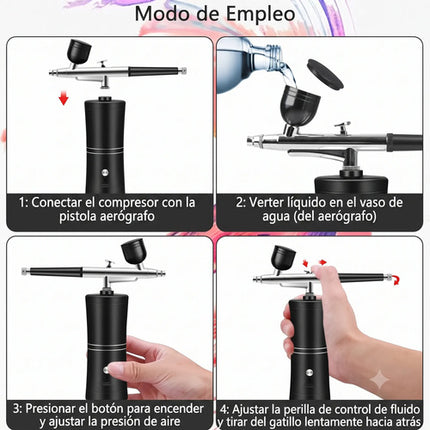 Modo de Empleo

1: Conectar el compresor con la pistola aerógrafo

2: Verter líquido en el vaso de agua (del aerógrafo)

3: Presionar el botón para encender y ajustar la presión de aire

4: Ajustar la perilla de control de fluido y tirar del gatillo lentamente hacia atrás