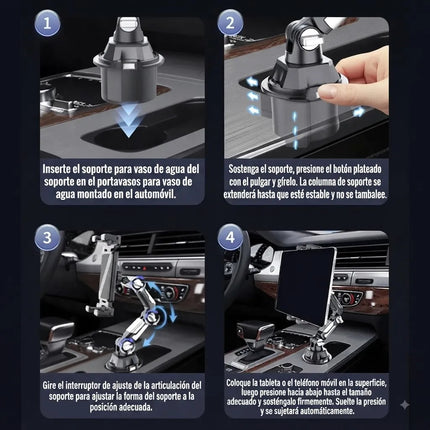 1

Inserte el soporte para vaso de agua del soporte en el portavasos para vaso de agua montado en el automóvil.

2

Sostenga el soporte, presione el botón plateado con el pulgar y gírelo. La columna de soporte se extenderá hasta que esté estable y no se tambalee.

3

Gire el interruptor de ajuste de la articulación del soporte para ajustar la forma del soporte a la posición adecuada.

4

Coloque la tableta o el teléfono móvil en la superficie, luego presione hacia abajo hasta el tamaño adecuado y sosténgalo firmemente. Suelte la presión y se sujetará automáticamente.