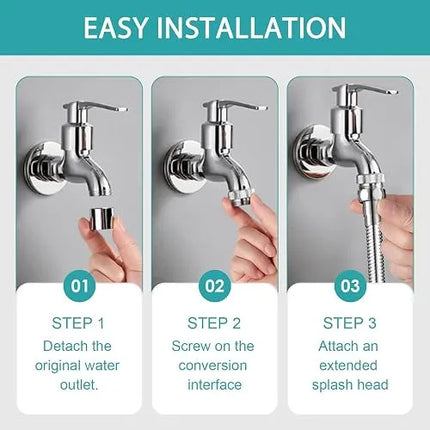 EASY INSTALLATION

01

STEP 1
Detach the original water outlet.

02

STEP 2
Screw on the conversion interface

03

STEP 3
Attach an extended splash head