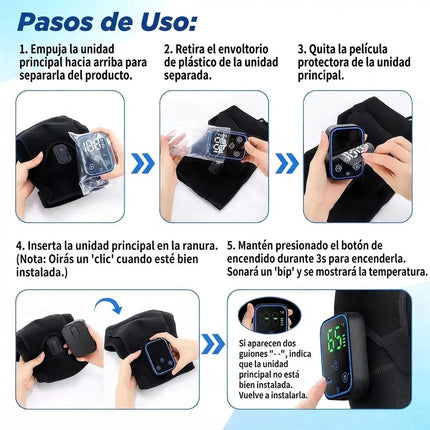 Pasos de Uso:

1. Empuja la unidad principal hacia arriba para separarla del producto.

2. Retira el envoltorio de plástico de la unidad separada.

3. Quita la película protectora de la unidad principal.

4. Inserta la unidad principal en la ranura. (Nota: Oirás un 'clic' cuando esté bien instalada.)

5. Mantén presionado el botón de encendido durante 3s para encenderla. Sonará un 'bip' y se mostrará la temperatura.

Si aparecen dos guiones "- -", indica que la unidad principal no está bien instalada. Vuelve a instalarla.

65