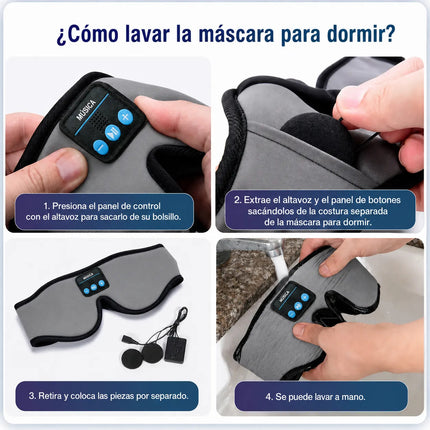 ¿Cómo lavar la máscara para dormir?

MÚSICA

1. Presiona el panel de control con el altavoz para sacarlo de su bolsillo.

2. Extrae el altavoz y el panel de botones sacándolos de la costura separada de la máscara para dormir.

MÚSICA

3. Retira y coloca las piezas por separado.

MÚSICA

4. Se puede lavar a mano.