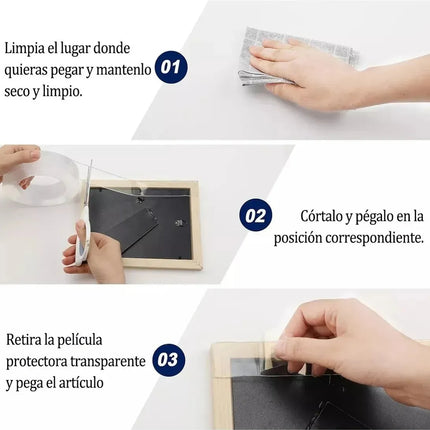 Limpia el lugar donde quieras pegar y mantenlo seco y limpio.

01

02

Córtalo y pégalo en la posición correspondiente.

Retira la película protectora transparente y pega el artículo

03