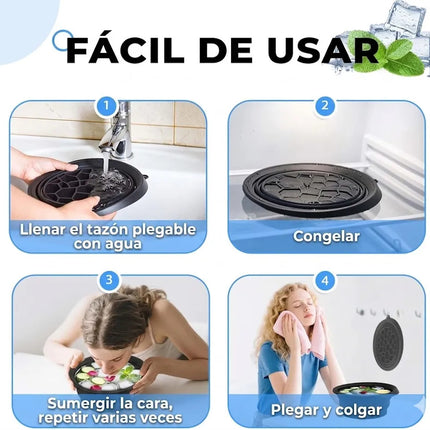 FÁCIL DE USAR

1
Llenar el tazón plegable con agua

2
Congelar

3
Sumergir la cara, repetir varias veces

4
Plegar y colgar