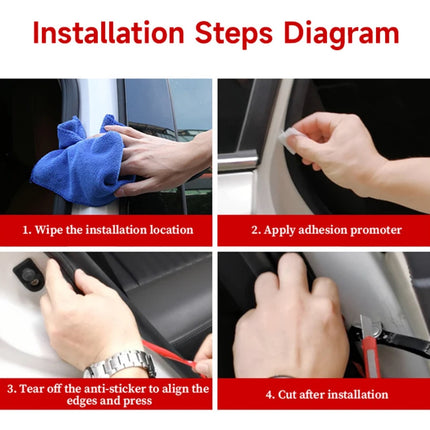 Installation Steps Diagram

1. Wipe the installation location

2. Apply adhesion promoter

3. Tear off the anti-sticker to align the edges and press

4. Cut after installation