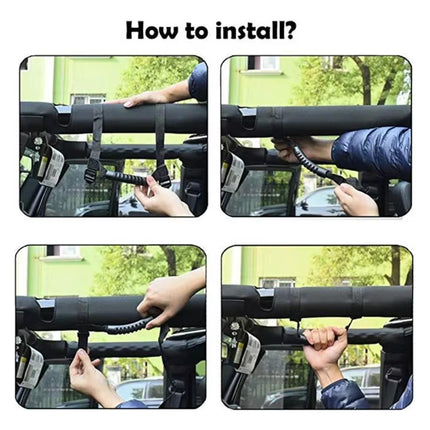 How to install?