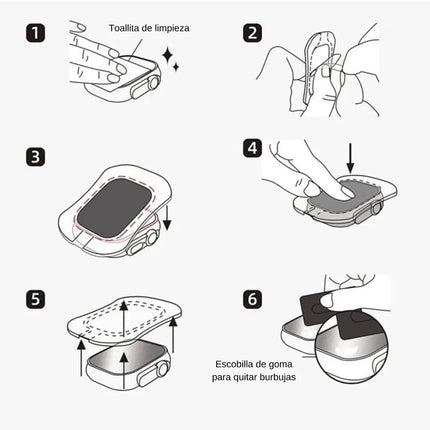 1

Toallita de limpieza

2

3

4

5

6

Escobilla de goma para quitar burbujas