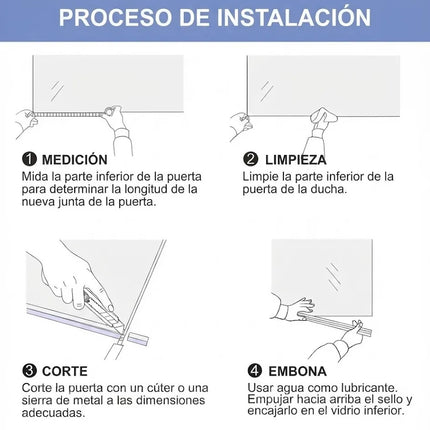 PROCESO DE INSTALACIÓN

❶ MEDICIÓN
Mida la parte inferior de la puerta para determinar la longitud de la nueva junta de la puerta.

❷ LIMPIEZA
Limpie la parte inferior de la puerta de la ducha.

❸ CORTE
Corte la puerta con un cúter o una sierra de metal a las dimensiones adecuadas.

❹ EMBONA
Usar agua como lubricante. Empujar hacia arriba el sello y encajarlo en el vidrio inferior.