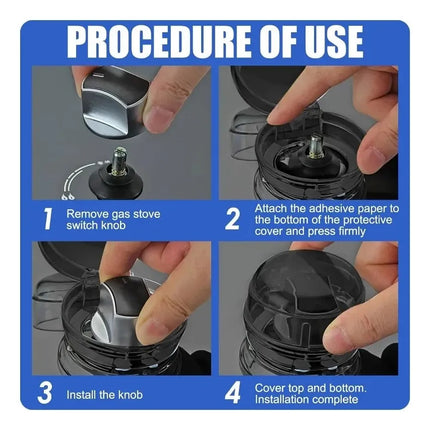 PROCEDURE OF USE

1 Remove gas stove switch knob

2 Attach the adhesive paper to the bottom of the protective cover and press firmly

3 Install the knob

4 Cover top and bottom. Installation complete