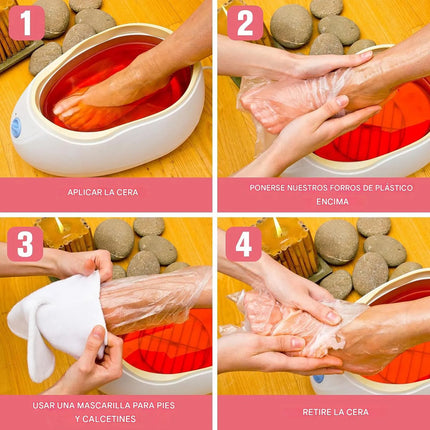 1

APLICAR LA CERA

2

PONERSE NUESTROS FORROS DE PLÁSTICO ENCIMA

3

USAR UNA MASCARILLA PARA PIES Y CALCETINES

4

RETIRE LA CERA