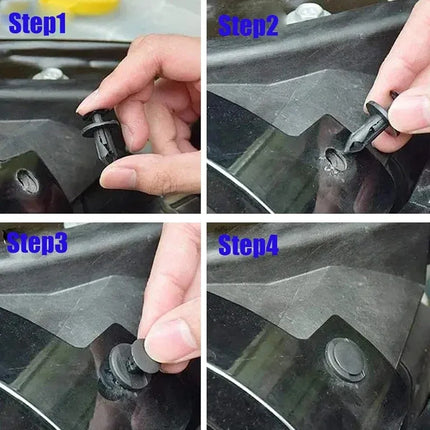 Step1

Step2

Step3

Step4