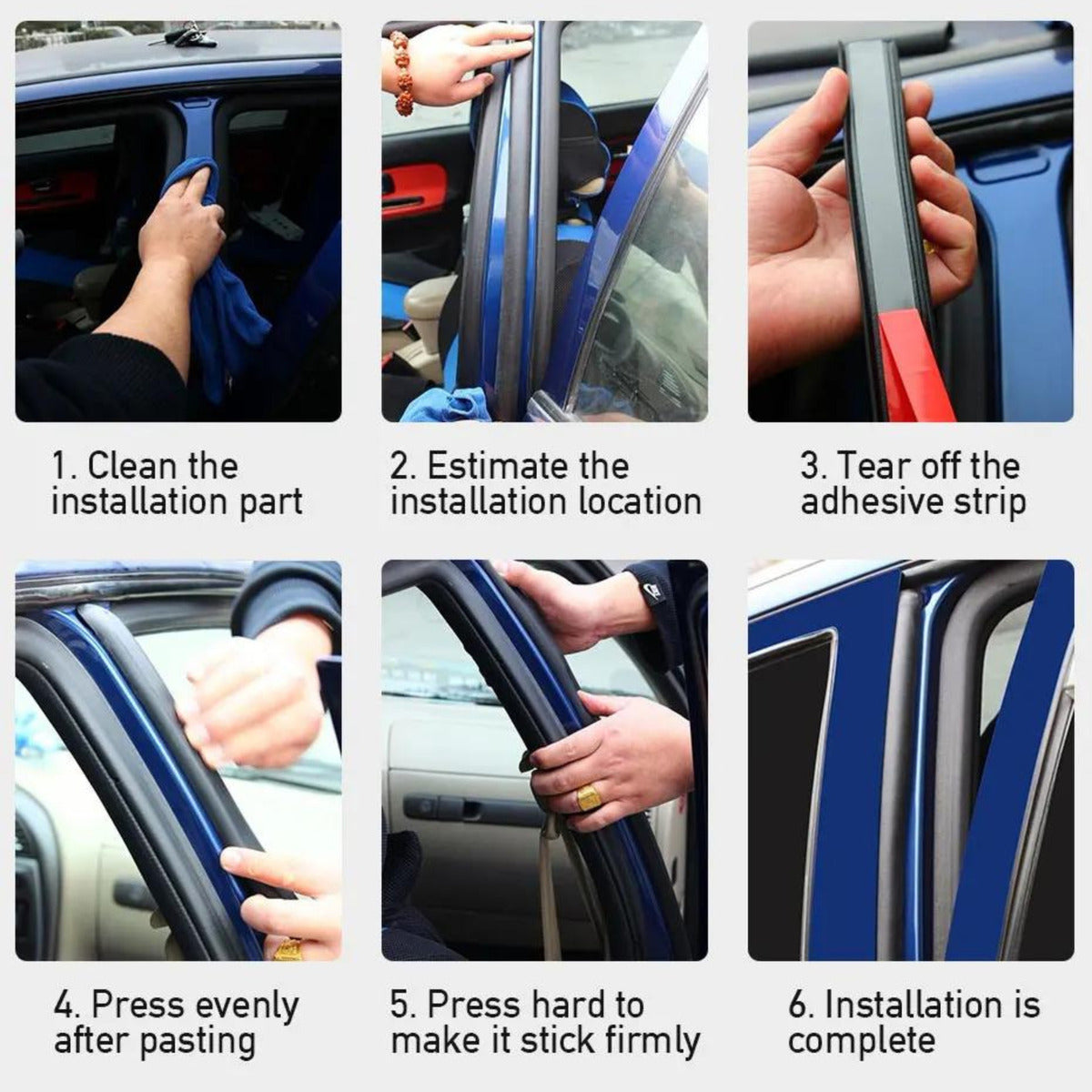 1. Clean the installation part

2. Estimate the installation location

3. Tear off the adhesive strip

4. Press evenly after pasting

5. Press hard to make it stick firmly

6. Installation is complete