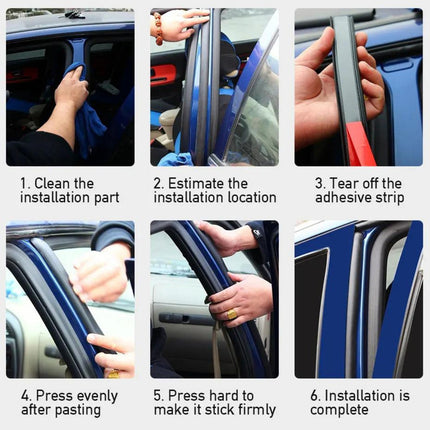 1. Clean the installation part

2. Estimate the installation location

3. Tear off the adhesive strip

4. Press evenly after pasting

5. Press hard to make it stick firmly

6. Installation is complete