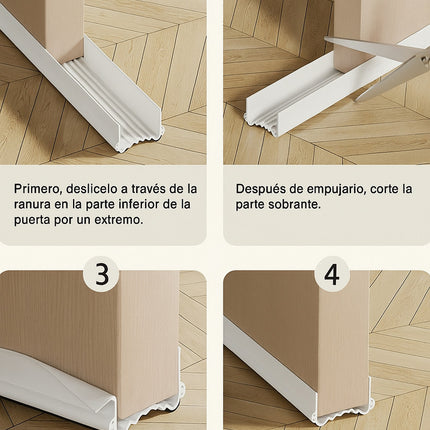 Primero, deslicelo a través de la ranura en la parte inferior de la puerta por un extremo.

Después de empujario, corte la parte sobrante.

3

4