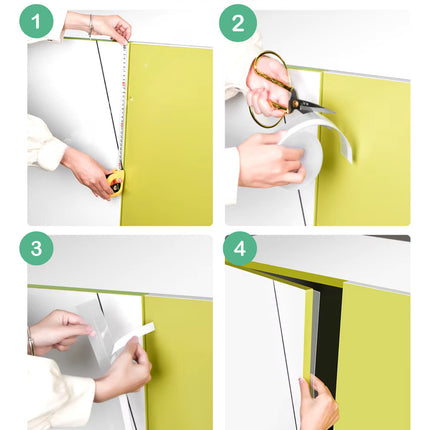 1

2

3

4