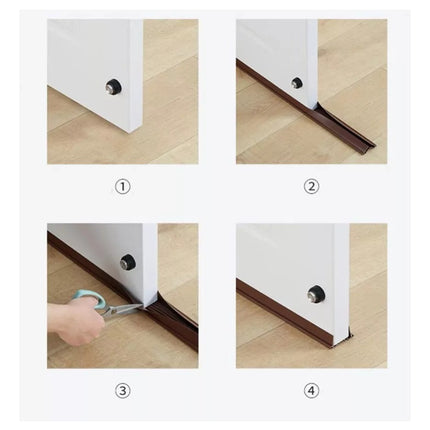 ①

②

③

④